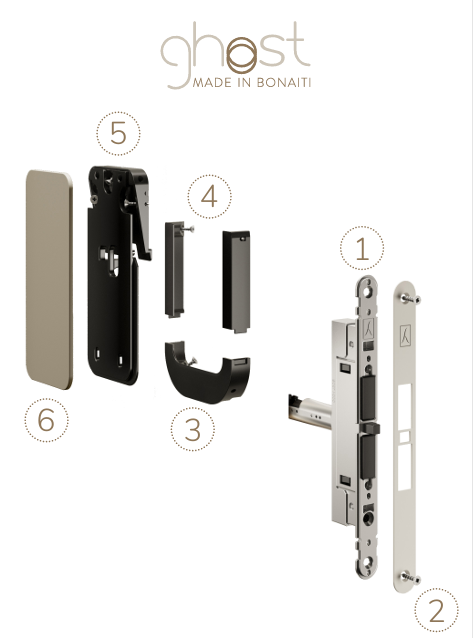 ghost
MADE IN BONAITI

5

4

1

6

3

2